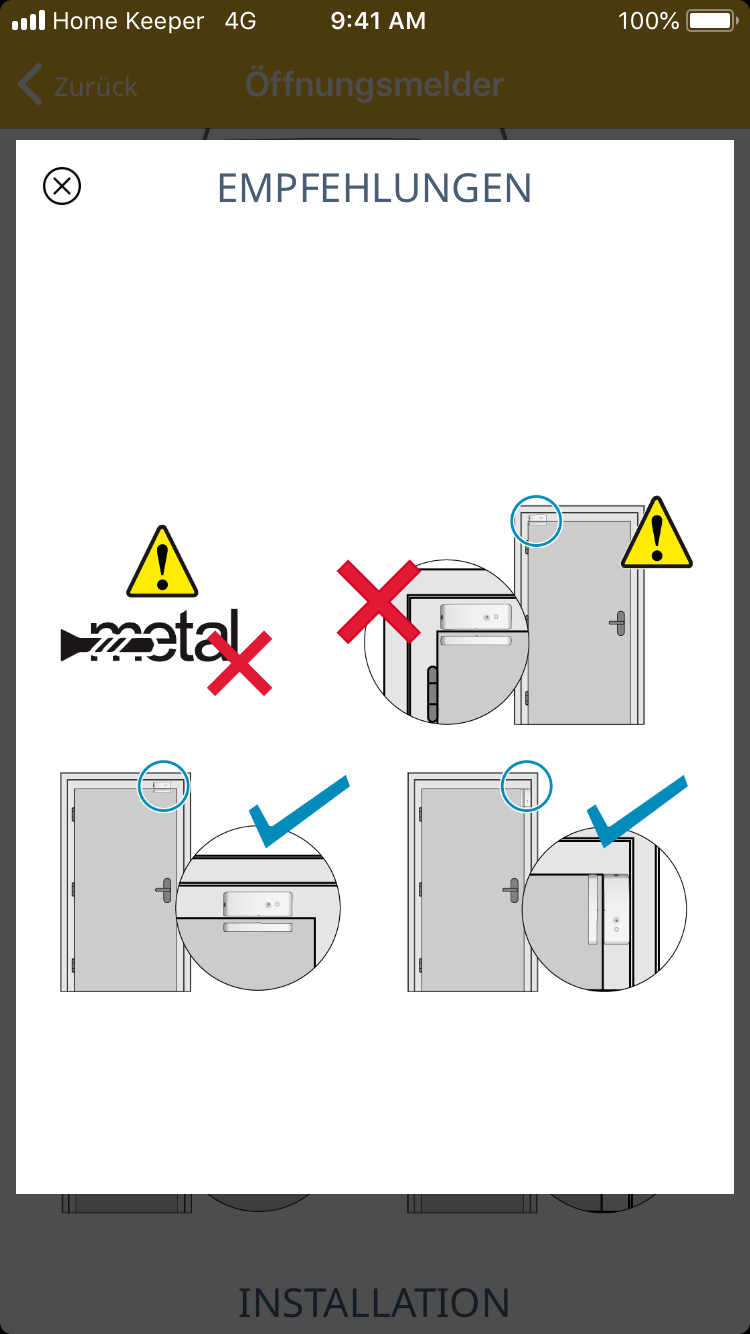 Home Keeper 4G 9:41 AM 100%

Zurück Öffnungsmelder

EMPFEHLUNGEN

metal

INSTALLATION